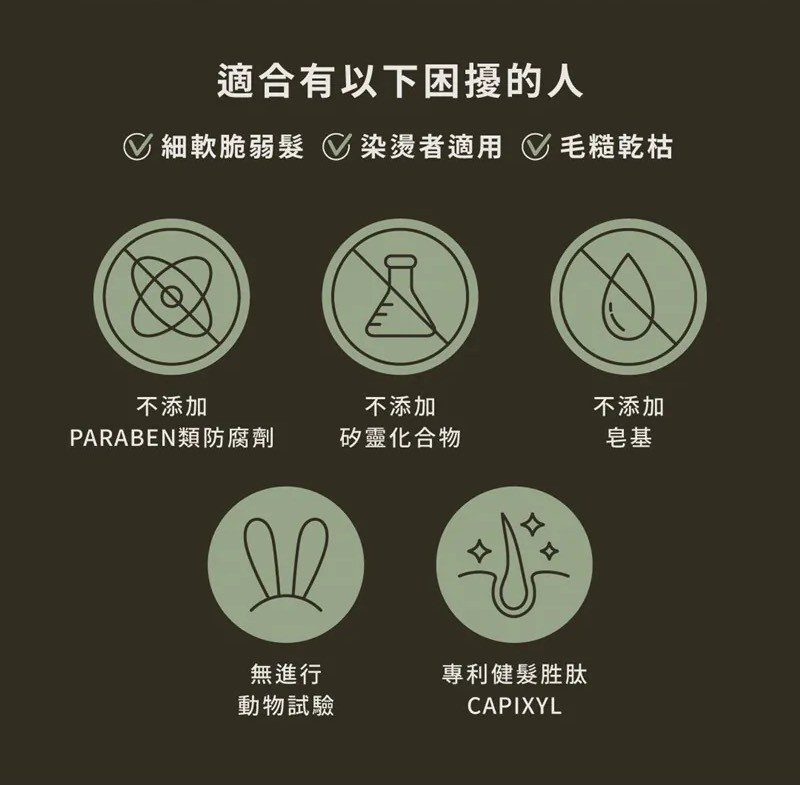 適合有以下困擾的人

細軟脆弱髮 染燙者適用 毛糙乾枯

不添加
PARABEN類防腐劑

不添加
矽靈化合物

不添加
皂基

無進行
動物試驗

專利健髮胜肽
CAPIXYL